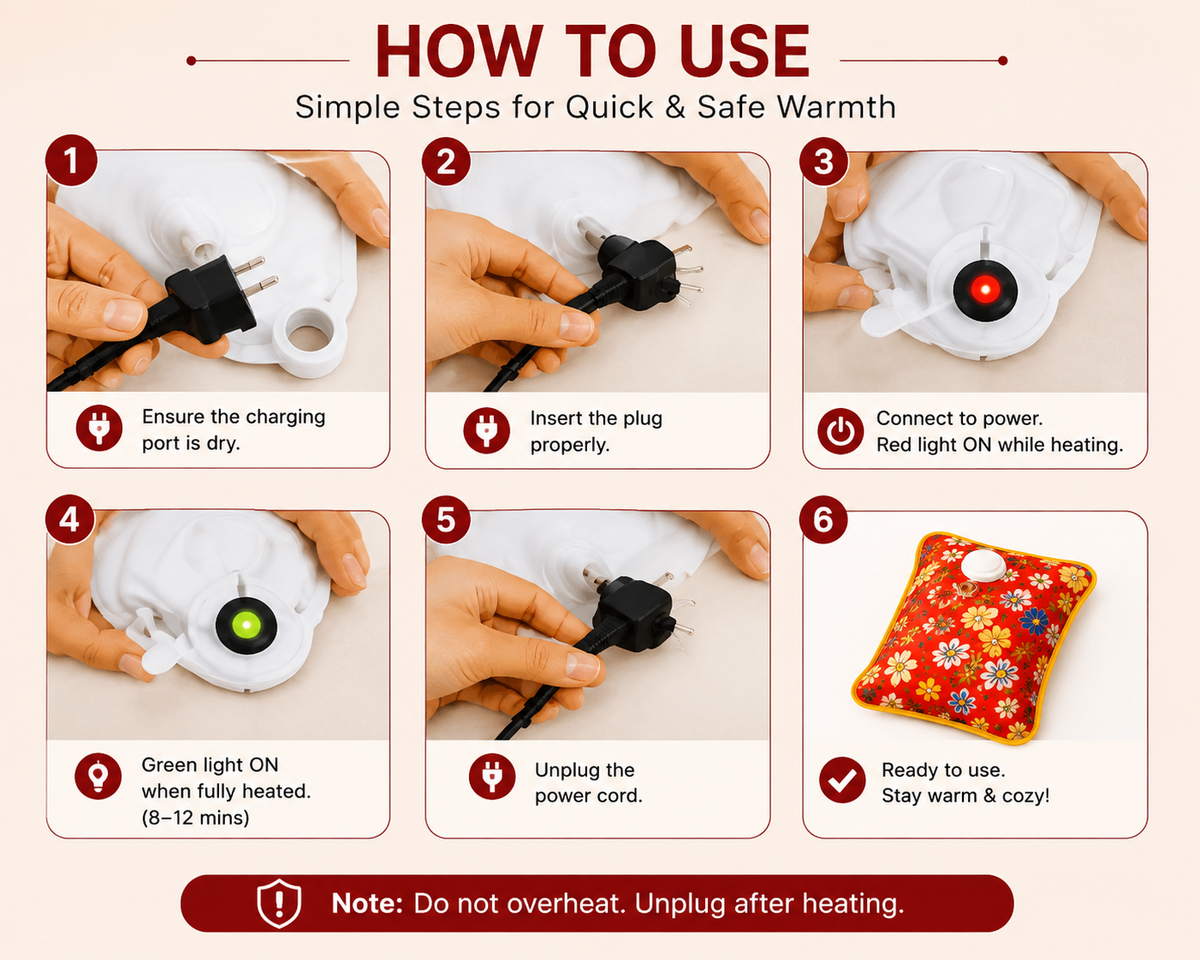 HOW TO USE
Simple Steps for Quick & Safe Warmth

1
Ensure the charging port is dry.

2
Insert the plug properly.

3
Connect to power. Red light ON while heating.

4
Green light ON when fully heated. (8–12 mins)

5
Unplug the power cord.

6
Ready to use. Stay warm & cozy!

Note: Do not overheat. Unplug after heating.