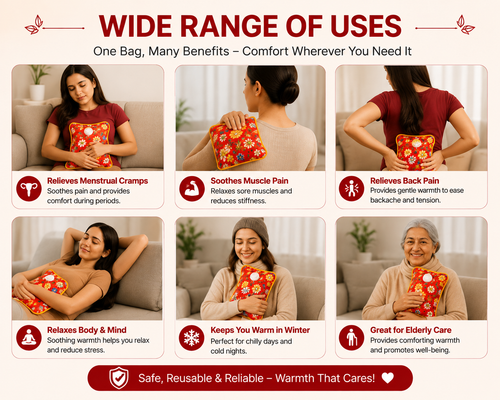 WIDE RANGE OF USES

One Bag, Many Benefits – Comfort Wherever You Need It

Relieves Menstrual Cramps
Soothes pain and provides comfort during periods.

Soothes Muscle Pain
Relaxes sore muscles and reduces stiffness.

Relieves Back Pain
Provides gentle warmth to ease backache and tension.

Relaxes Body & Mind
Soothing warmth helps you relax and reduce stress.

Keeps You Warm in Winter
Perfect for chilly days and cold nights.

Great for Elderly Care
Provides comforting warmth and promotes well-being.

Safe, Reusable & Reliable – Warmth That Cares!