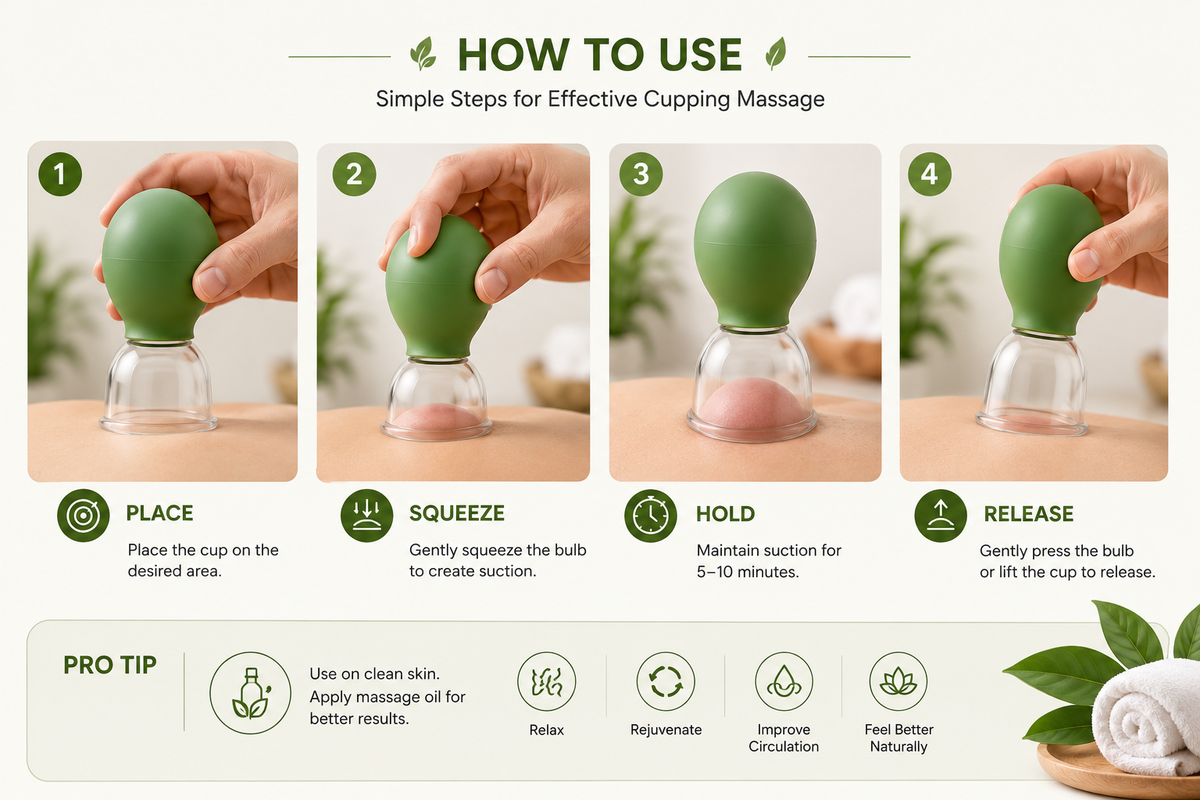 HOW TO USE
Simple Steps for Effective Cupping Massage

1

2

3

4

PLACE
Place the cup on the desired area.

SQUEEZE
Gently squeeze the bulb to create suction.

HOLD
Maintain suction for 5–10 minutes.

RELEASE
Gently press the bulb or lift the cup to release.

PRO TIP
Use on clean skin. Apply massage oil for better results.

Relax

Rejuvenate

Improve Circulation

Feel Better Naturally